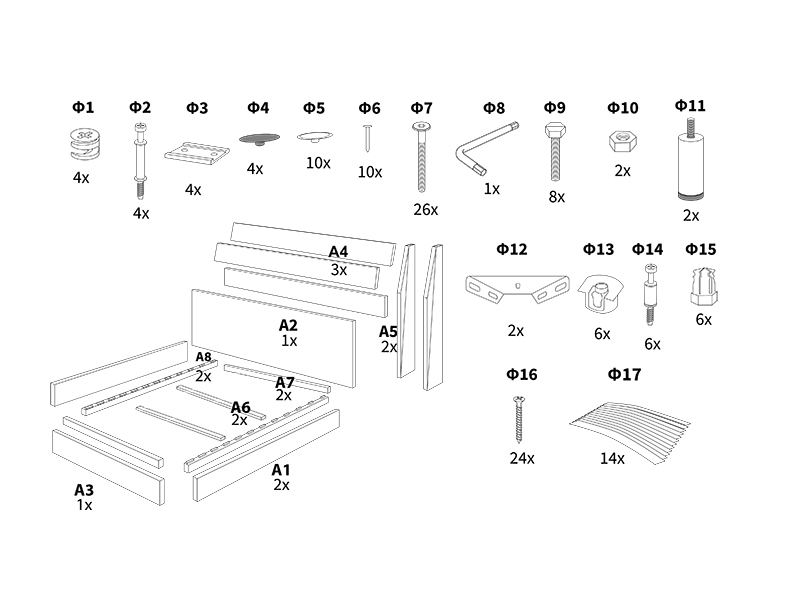 Φ1
4x

Φ2
4x

Φ3
4x

Φ4
4x

Φ5
10x

Φ6
10x

Φ7
26x

Φ8
1x

Φ9
8x

Φ10
2x

Φ11
2x

A4
3x

A2
1x

A5
2x

A8
2x

A7
2x

A6
2x

A1
2x

A3
1x

Φ12
2x

Φ13
6x

Φ14
6x

Φ15
6x

Φ16
24x

Φ17
14x